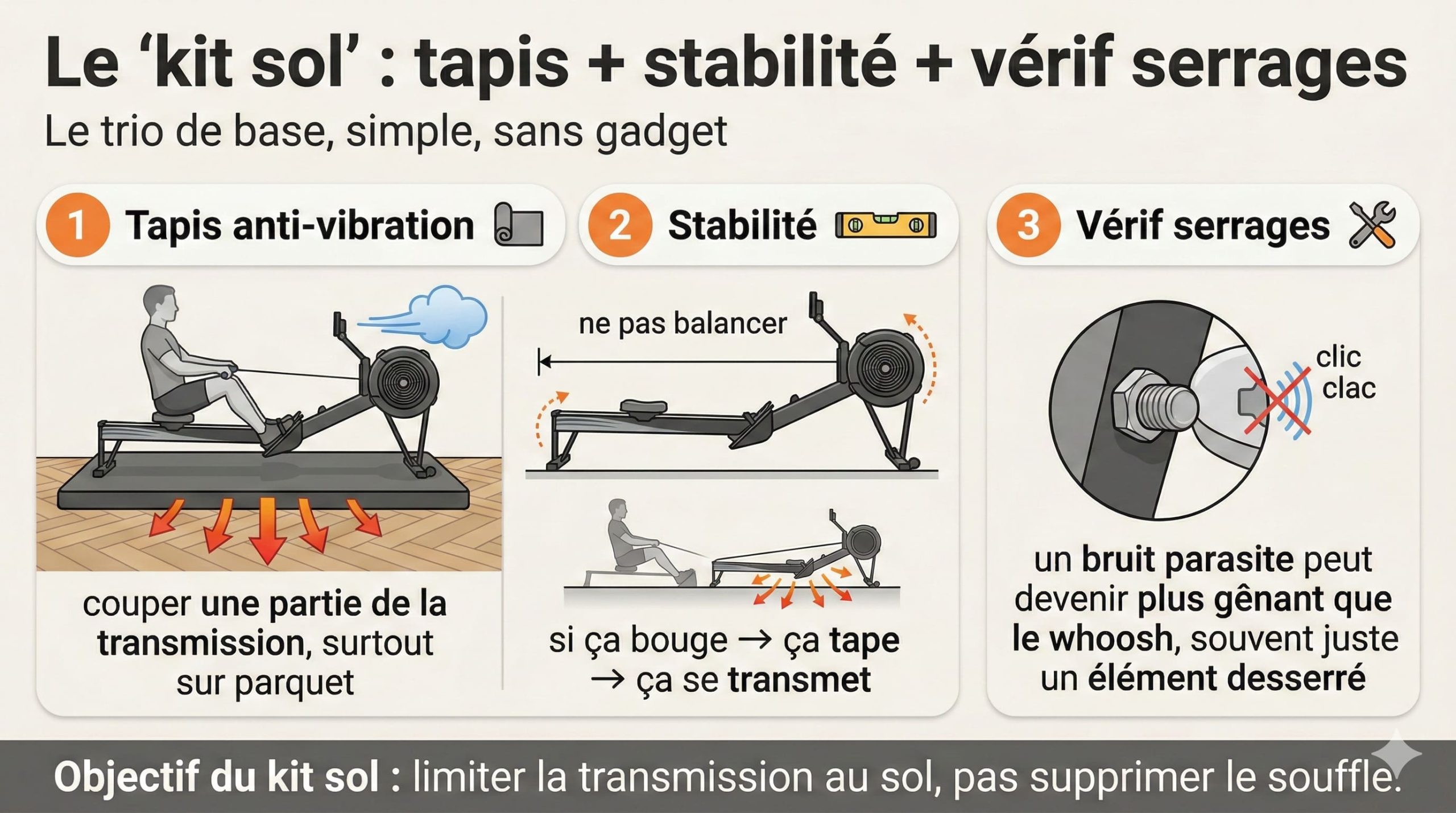 Le ‘kit sol’ : tapis + stabilité + vérif serrages

Le trio de base, simple, sans gadget

1 Tapis anti-vibration

couper une partie de la transmission, surtout sur parquet

2 Stabilité

ne pas balancer

si ça bouge → ça tape → ça se transmet

3 Vérif serrages

clic clac

un bruit parasite peut devenir plus gênant que le whoosh, souvent juste un élément desserré

Objectif du kit sol : limiter la transmission au sol, pas supprimer le souffle.