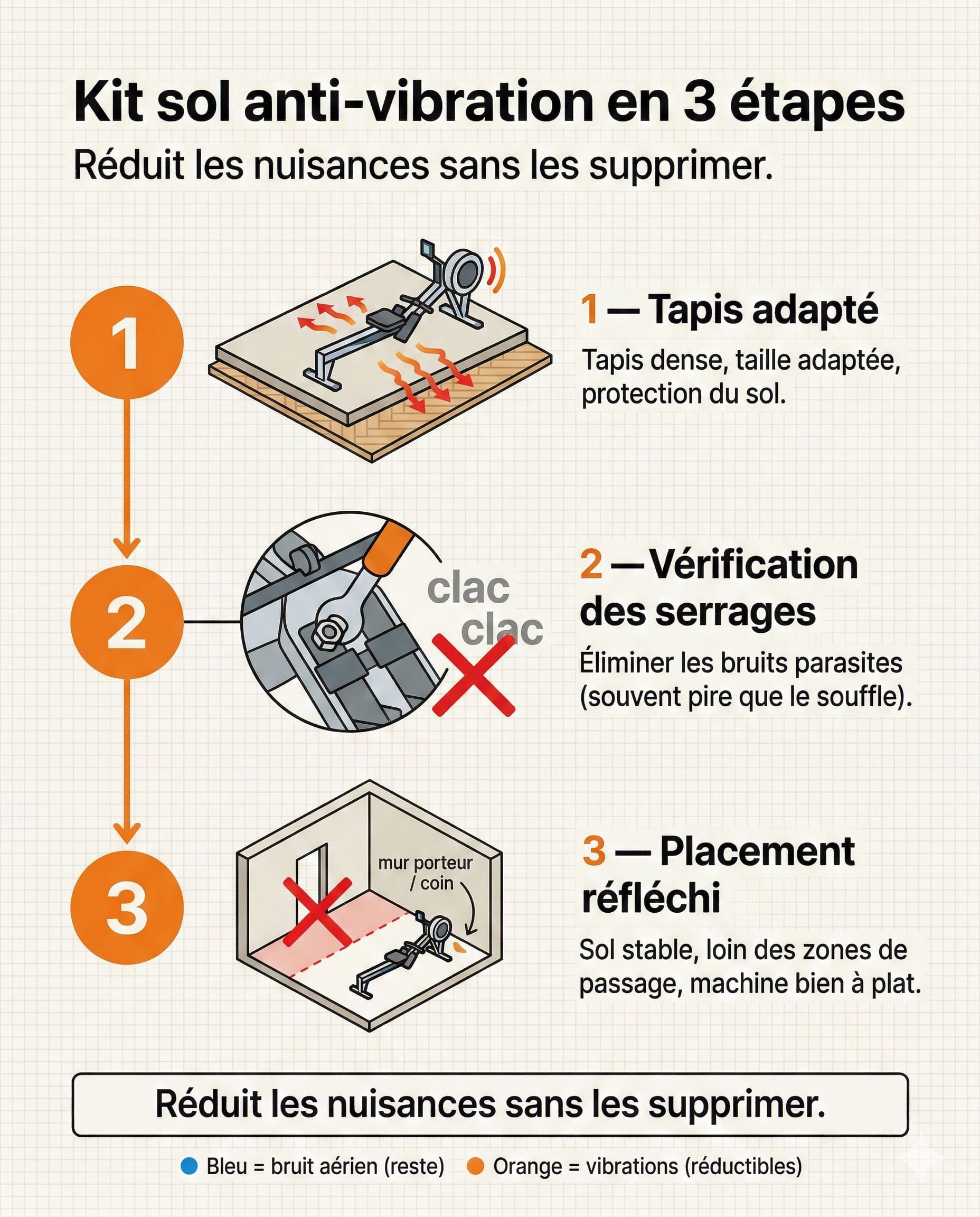 Kit sol anti-vibration en 3 étapes

Réduit les nuisances sans les supprimer.

1

1 — Tapis adapté

Tapis dense, taille adaptée, protection du sol.

2

clac
clac

2 — Vérification des serrages

Éliminer les bruits parasites (souvent pire que le souffle).

3

mur porteur / coin

3 — Placement réfléchi

Sol stable, loin des zones de passage, machine bien à plat.

Réduit les nuisances sans les supprimer.

Bleu = bruit aérien (reste) Orange = vibrations (réductibles)